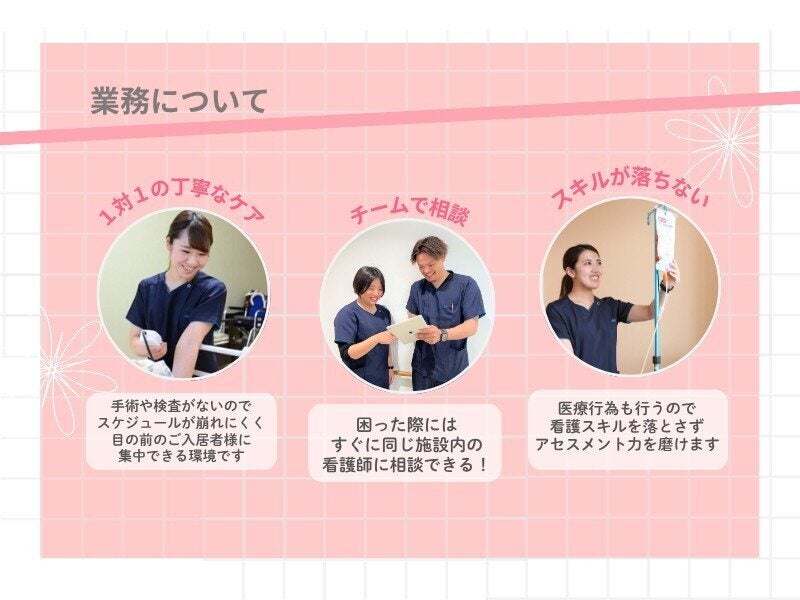 業務について

1対1の丁寧なケア

手術や検査がないので
スケジュールが崩れにくく
目の前のご入居者様に
集中できる環境です

チームで相談

困った際には
すぐに同じ施設内の
看護師に相談できる！

スキルが落ちない

医療行為も行うので
看護スキルを落とさず
アセスメント力を磨けます